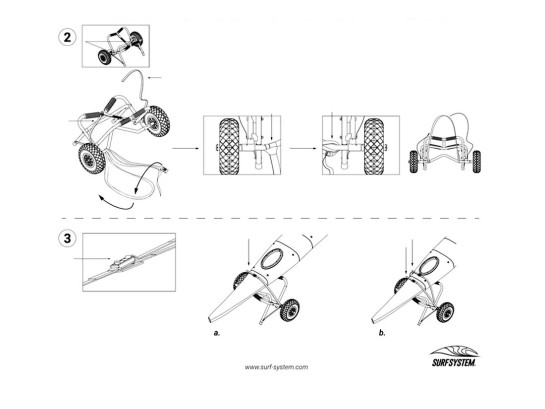 2

3

a.

b.

www.surf-system.com

SURFSYSTEM